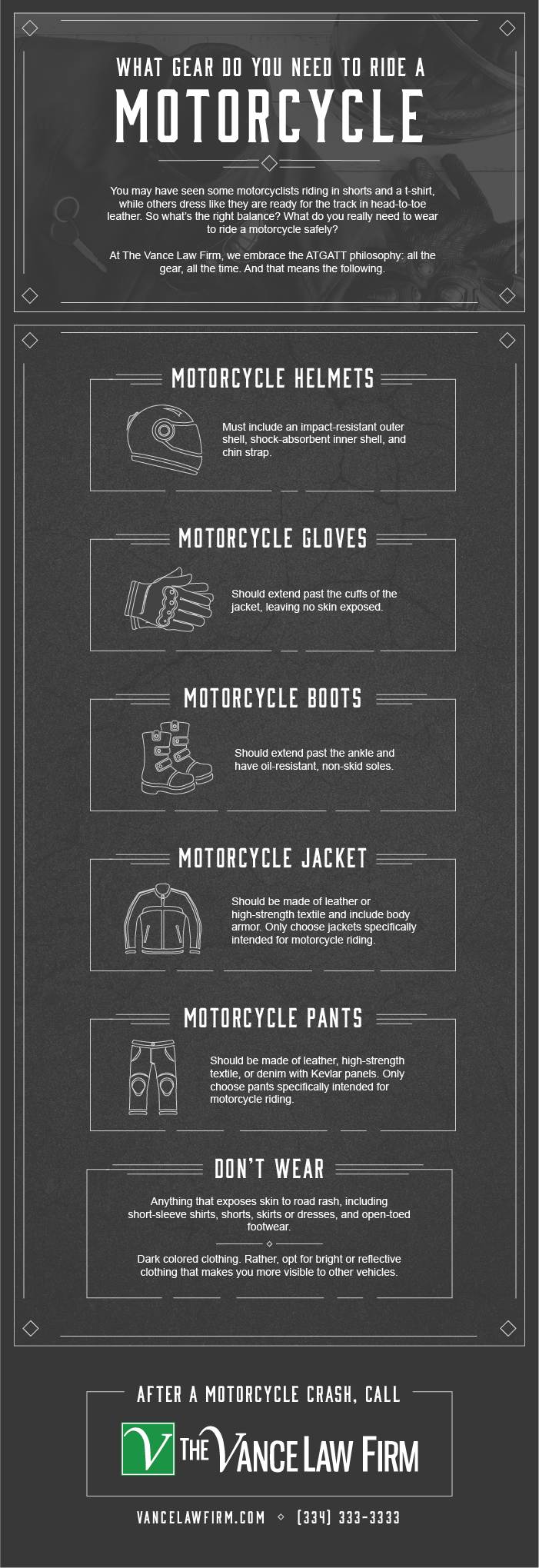 WHAT GEAR DO YOU NEED TO RIDE A

MOTORCYCLE

You may have seen some motorcyclists riding in shorts and a t-shirt, while others dress like they are ready for the track in head-to-toe leather. So what's the right balance? What do you really need to wear to ride a motorcycle safely?

At The Vance Law Firm, we embrace the ATGATT philosophy: all the gear, all the time. And that means the following.

MOTORCYCLE HELMETS

Must include an impact-resistant outer shell, shock-absorbent inner shell, and chin strap.

MOTORCYCLE GLOVES

Should extend past the cuffs of the jacket, leaving no skin exposed.

MOTORCYCLE BOOTS

Should extend past the ankle and have oil-resistant, non-skid soles.

MOTORCYCLE JACKET

Should be made of leather or high-strength textile and include body armor. Only choose jackets specifically intended for motorcycle riding.

MOTORCYCLE PANTS

Should be made of leather, high-strength textile, or denim with Kevlar panels. Only choose pants specifically intended for motorcycle riding.

DON'T WEAR

Anything that exposes skin to road rash, including short-sleeve shirts, shorts, skirts or dresses, and open-toed footwear.

Dark colored clothing. Rather, opt for bright or reflective clothing that makes you more visible to other vehicles.

AFTER A MOTORCYCLE CRASH, CALL

V THE VANCE LAW FIRM

VANCELAWFIRM.COM (334) 333-3333